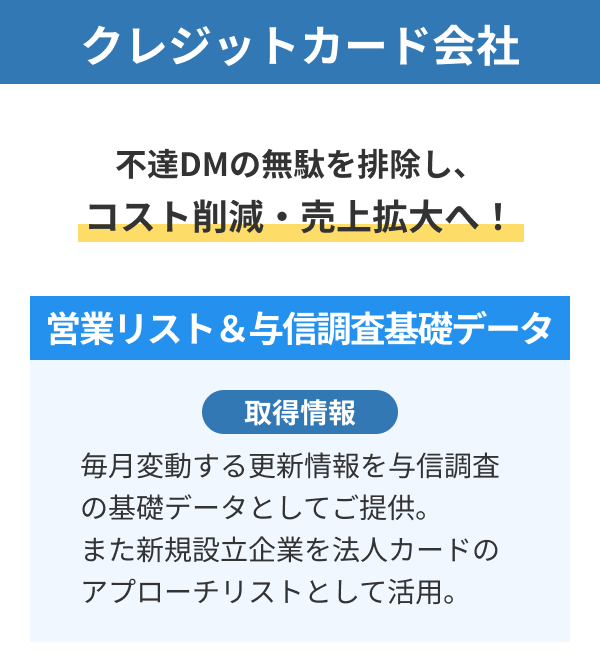 クレジットカード会社

不達DMの無駄を排除し、
コスト削減・売上拡大へ！

営業リスト＆与信調査基礎データ

取得情報

毎月変動する更新情報を与信調査の基礎データとしてご提供。
また新規設立企業を法人カードのアプローチリストとして活用。